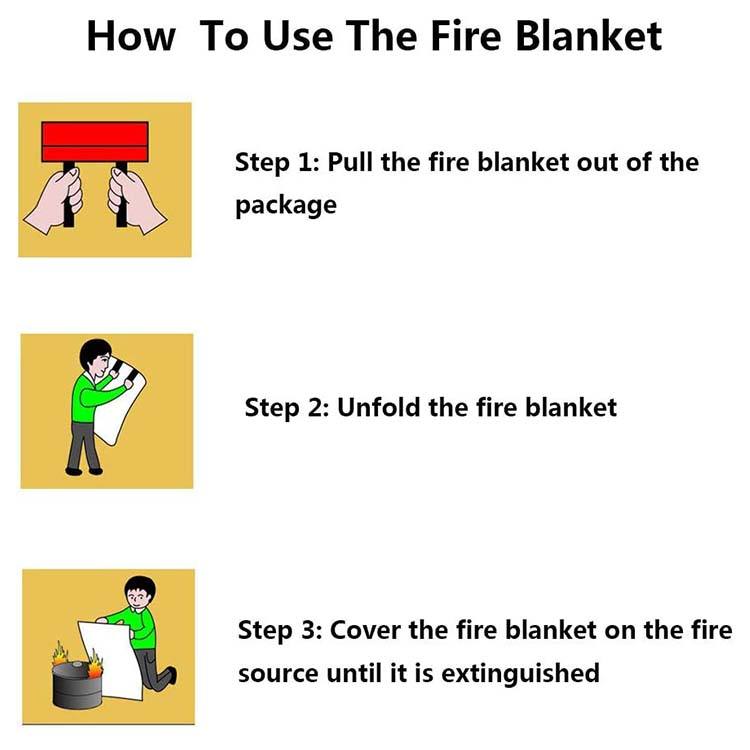 How To Use The Fire Blanket

Step 1: Pull the fire blanket out of the package

Step 2: Unfold the fire blanket

Step 3: Cover the fire blanket on the fire source until it is extinguished