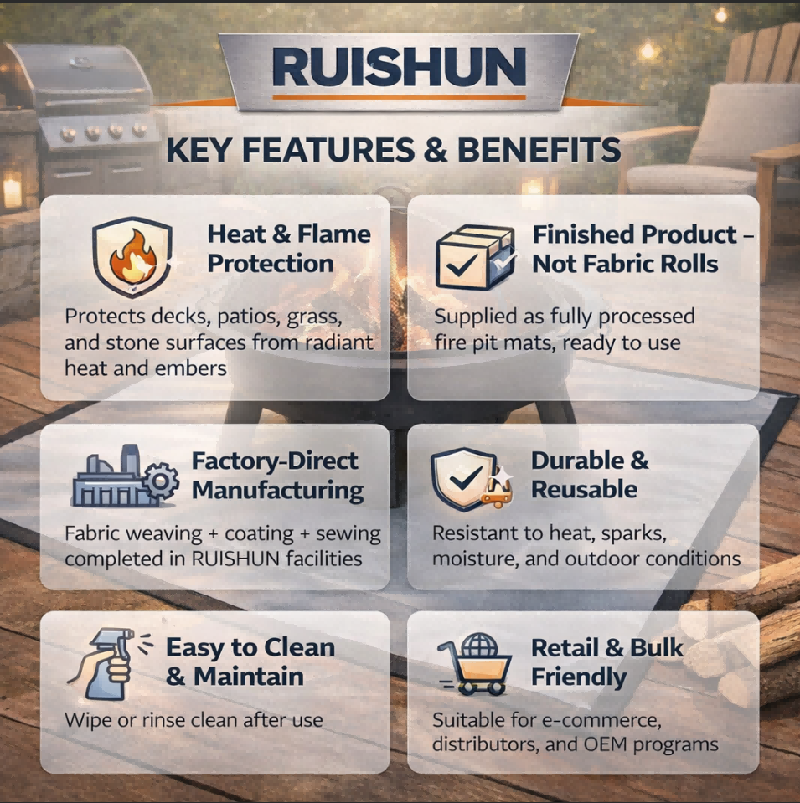 RUISHUN

KEY FEATURES & BENEFITS

Heat & Flame Protection

Protects decks, patios, grass, and stone surfaces from radiant heat and embers

Finished Product – Not Fabric Rolls

Supplied as fully processed fire pit mats, ready to use

Factory-Direct Manufacturing

Fabric weaving + coating + sewing completed in RUISHUN facilities

Durable & Reusable

Resistant to heat, sparks, moisture, and outdoor conditions

Easy to Clean & Maintain

Wipe or rinse clean after use

Retail & Bulk Friendly

Suitable for e-commerce, distributors, and OEM programs